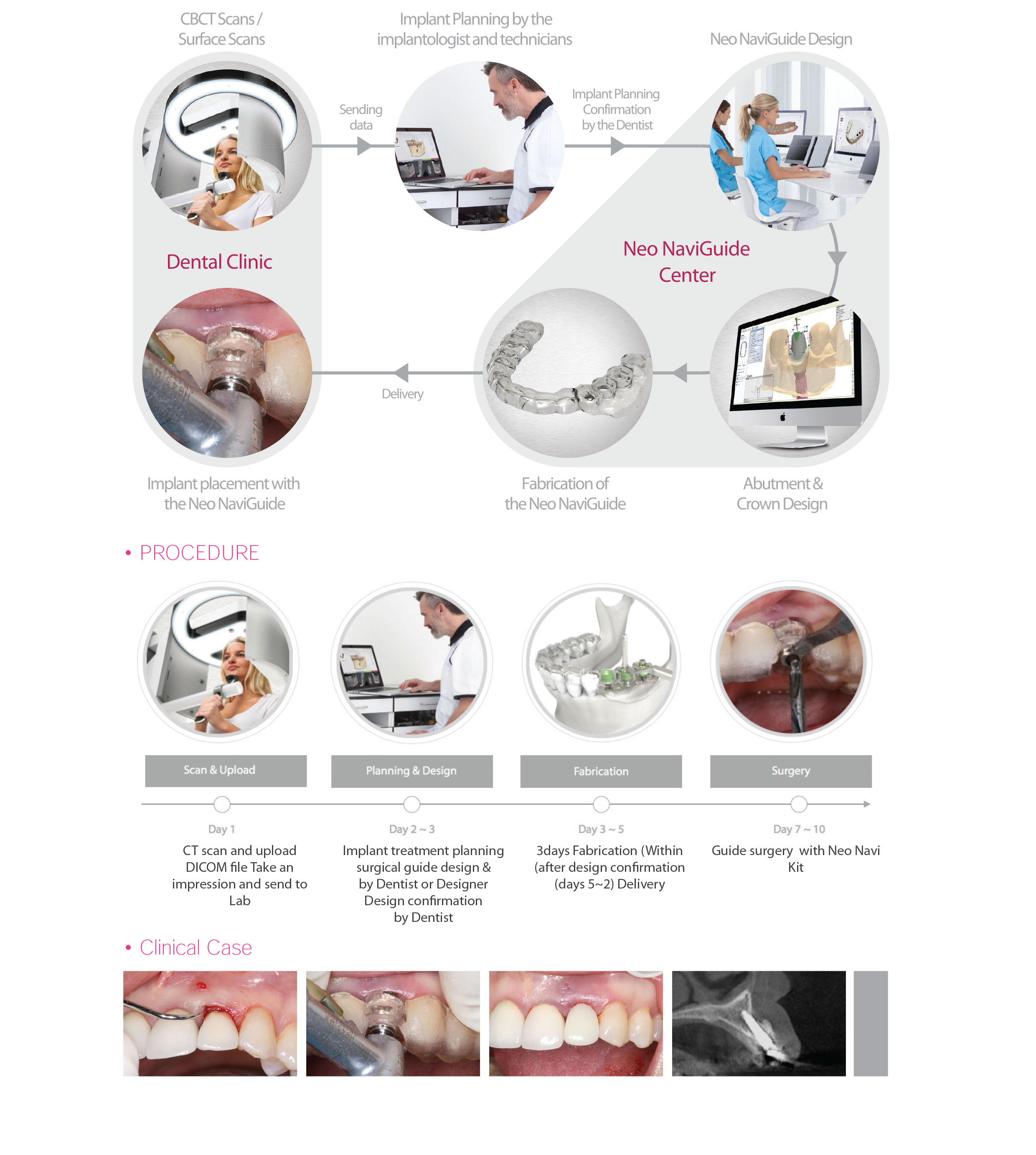 CBCT Scans / Surface Scans

Implant Planning by the implantologist and technicians

Neo NaviGuide Design

Sending data

Implant Planning Confirmation by the Dentist

Dental Clinic

Neo NaviGuide Center

Delivery

Implant placement with the Neo NaviGuide

Fabrication of the Neo NaviGuide

Abutment & Crown Design

• PROCEDURE

Scan & Upload

Planning & Design

Fabrication

Surgery

Day 1
CT scan and upload DICOM file Take an impression and send to Lab

Day 2 ~ 3
Implant treatment planning surgical guide design & by Dentist or Designer Design confirmation by Dentist

Day 3 ~ 5
3days Fabrication (Within (after design confirmation (days 5~2) Delivery

Day 7 ~ 10
Guide surgery with Neo Navi Kit

• Clinical Case