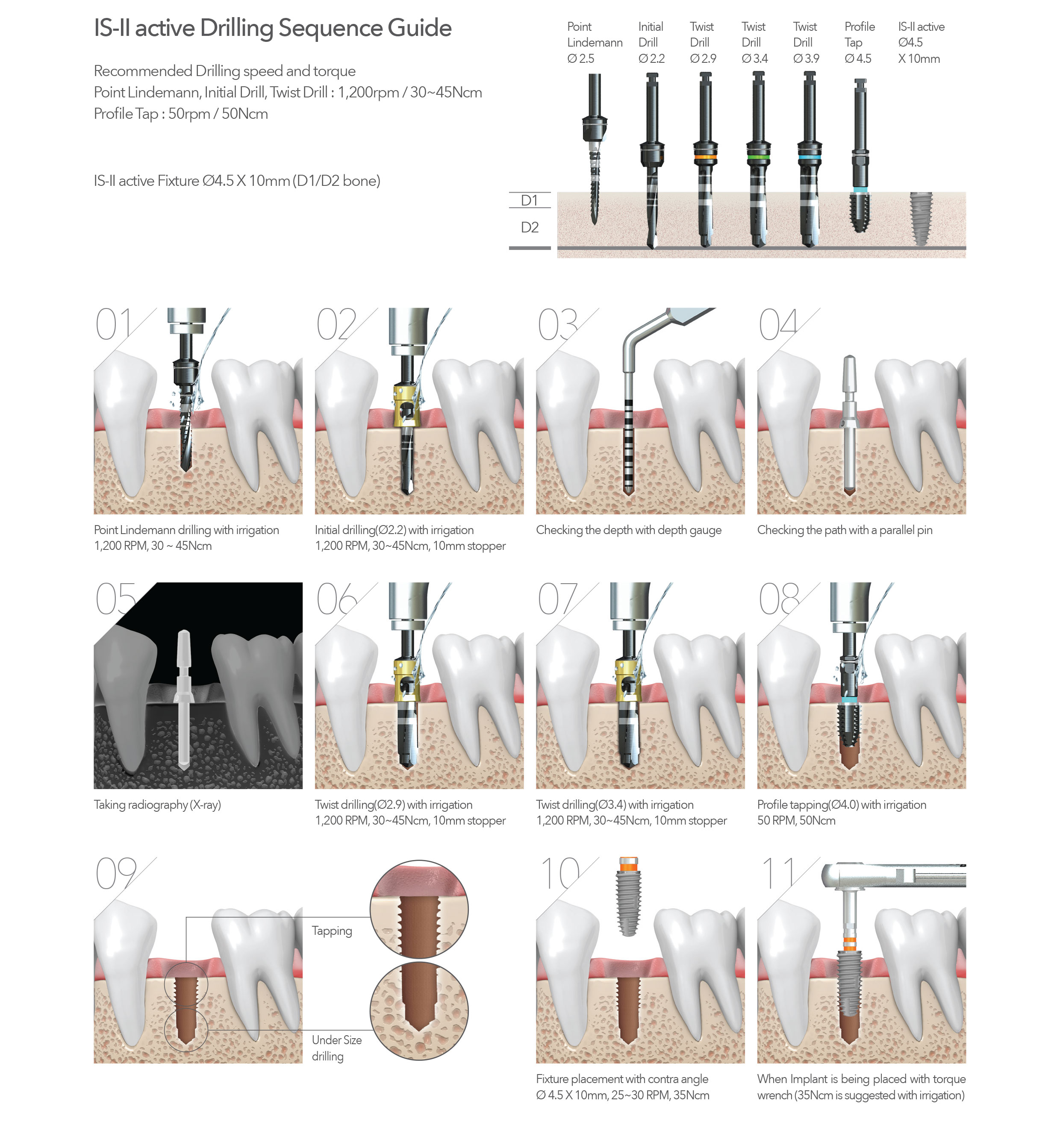 IS-II active Drilling Sequence Guide

Recommended Drilling speed and torque
Point Lindemann, Initial Drill, Twist Drill : 1,200rpm / 30~45Ncm
Profile Tap : 50rpm / 50Ncm

IS-II active Fixture Ø4.5 X 10mm (D1/D2 bone)

Point Lindemann Ø 2.5

Initial Drill Ø 2.2

Twist Drill Ø 2.9

Twist Drill Ø 3.4

Twist Drill Ø 3.9

Profile Tap Ø 4.5

IS-II active Ø4.5 X 10mm

D1

D2

01

Point Lindemann drilling with irrigation
1,200 RPM, 30 ~ 45Ncm

02

Initial drilling(Ø2.2) with irrigation
1,200 RPM, 30~45Ncm, 10mm stopper

03

Checking the depth with depth gauge

04

Checking the path with a parallel pin

05

Taking radiography (X-ray)

06

Twist drilling(Ø2.9) with irrigation
1,200 RPM, 30~45Ncm, 10mm stopper

07

Twist drilling(Ø3.4) with irrigation
1,200 RPM, 30~45Ncm, 10mm stopper

08

Profile tapping(Ø4.0) with irrigation
50 RPM, 50Ncm

09

Tapping

Under Size drilling

10

Fixture placement with contra angle
Ø 4.5 X 10mm, 25~30 RPM, 35Ncm

11

When Implant is being placed with torque wrench (35Ncm is suggested with irrigation)